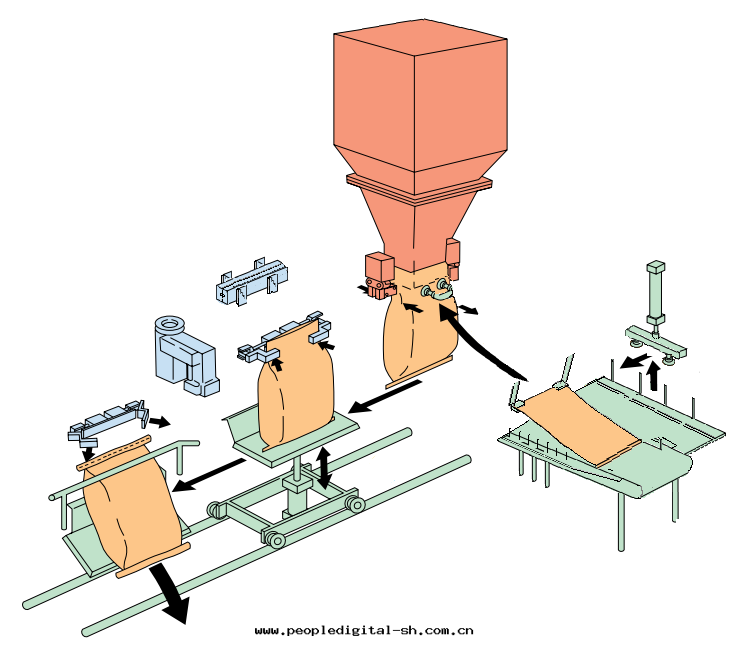 www.peopledigital-sh.com.cn