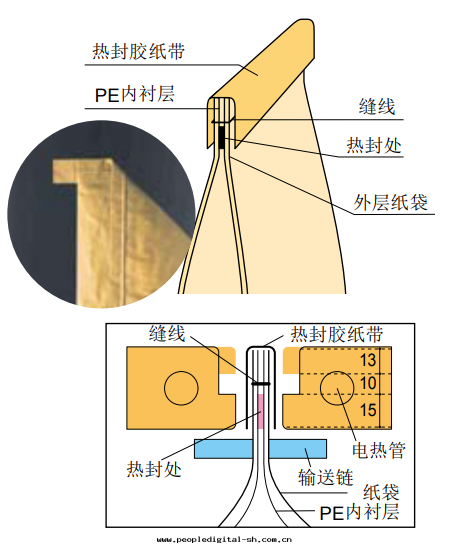 热封胶纸带
PE内衬层
缝线
热封处
外层纸袋

缝线
热封胶纸带
13
10
15
电热管
热封处
输送链
纸袋
PE内衬层

www.peopledigital-sh.com.cn