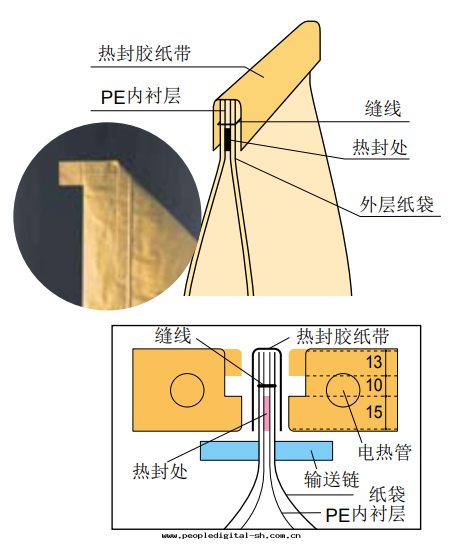 热封胶纸带

PE内衬层

缝线

热封处

外层纸袋

缝线

热封胶纸带

13

10

15

电热管

热封处

输送链

纸袋

PE内衬层

www.peopledigital-sh.com.cn